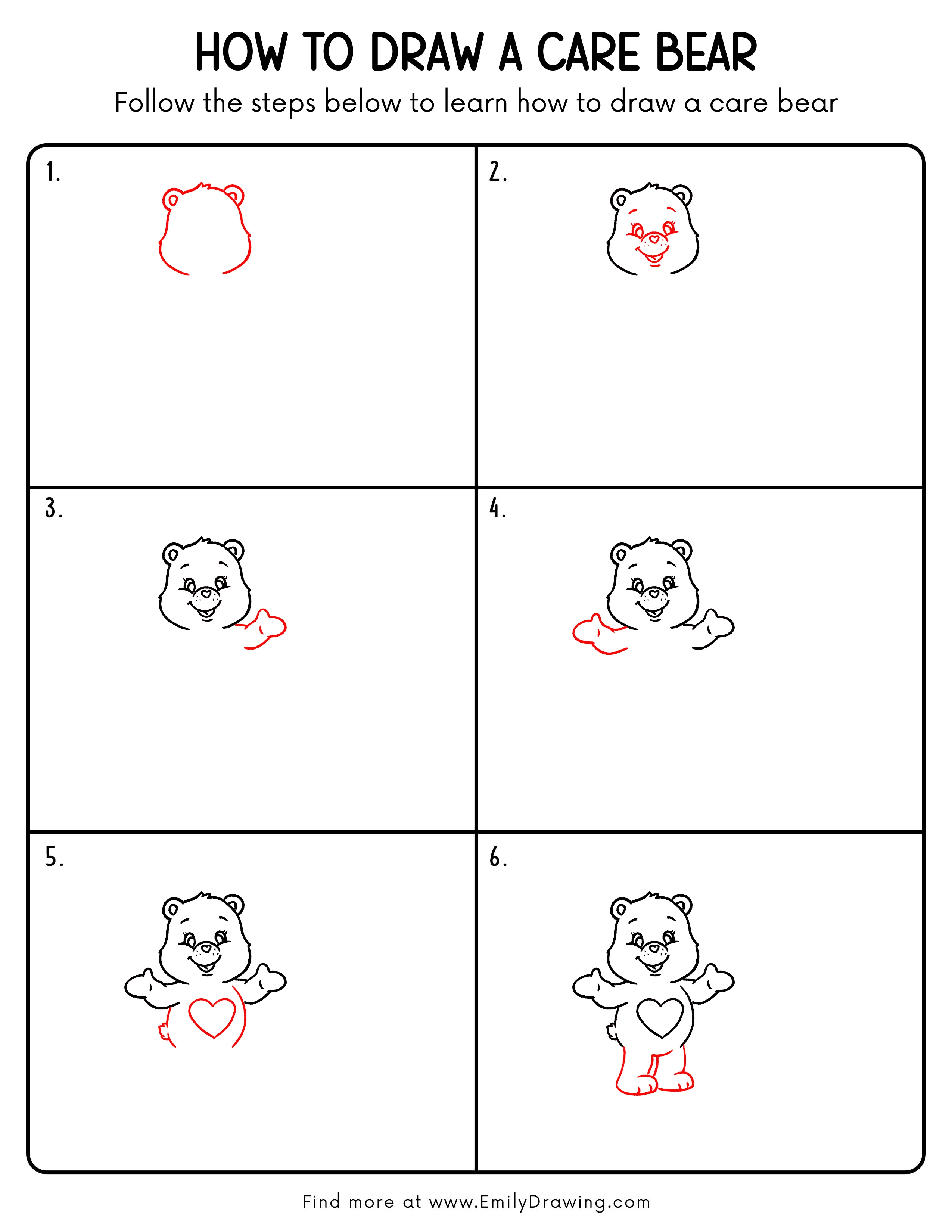 HOW TO DRAW A CARE BEAR

Follow the steps below to learn how to draw a care bear

1.

2.

3.

4.

5.

6.

Find more at www.EmilyDrawing.com